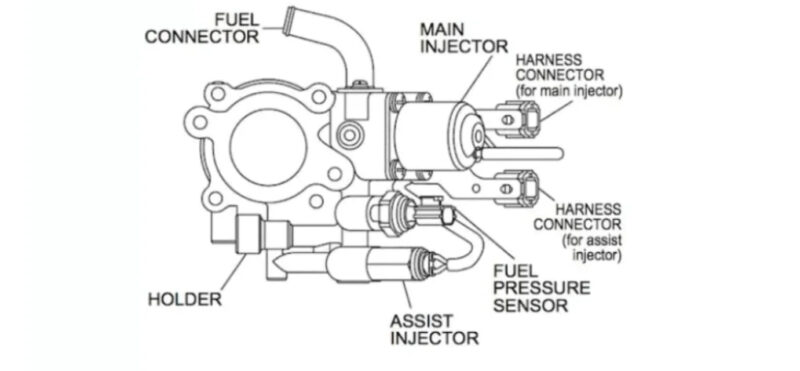 FUEL CONNECTOR

MAIN INJECTOR

HARNESS CONNECTOR (for main injector)

HARNESS CONNECTOR (for assist injector)

FUEL PRESSURE SENSOR

HOLDER

ASSIST INJECTOR