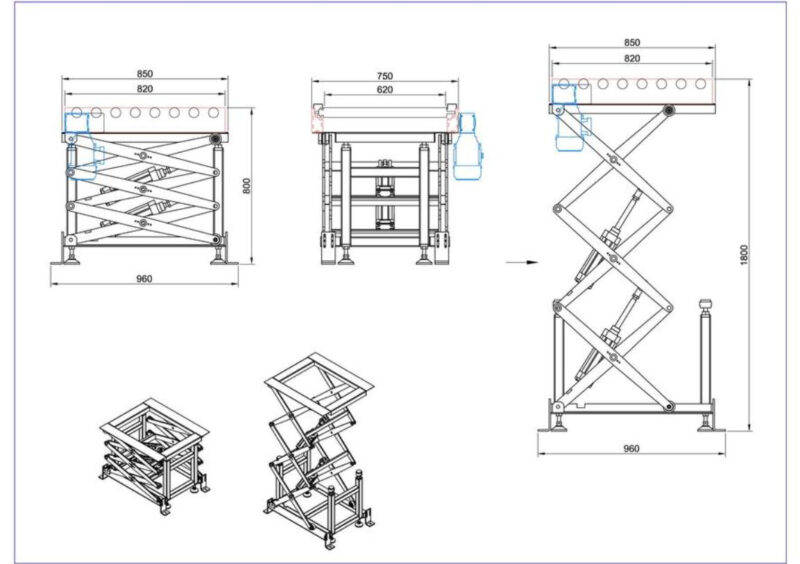 850
820
800
960
750
620
850
820
1800
960